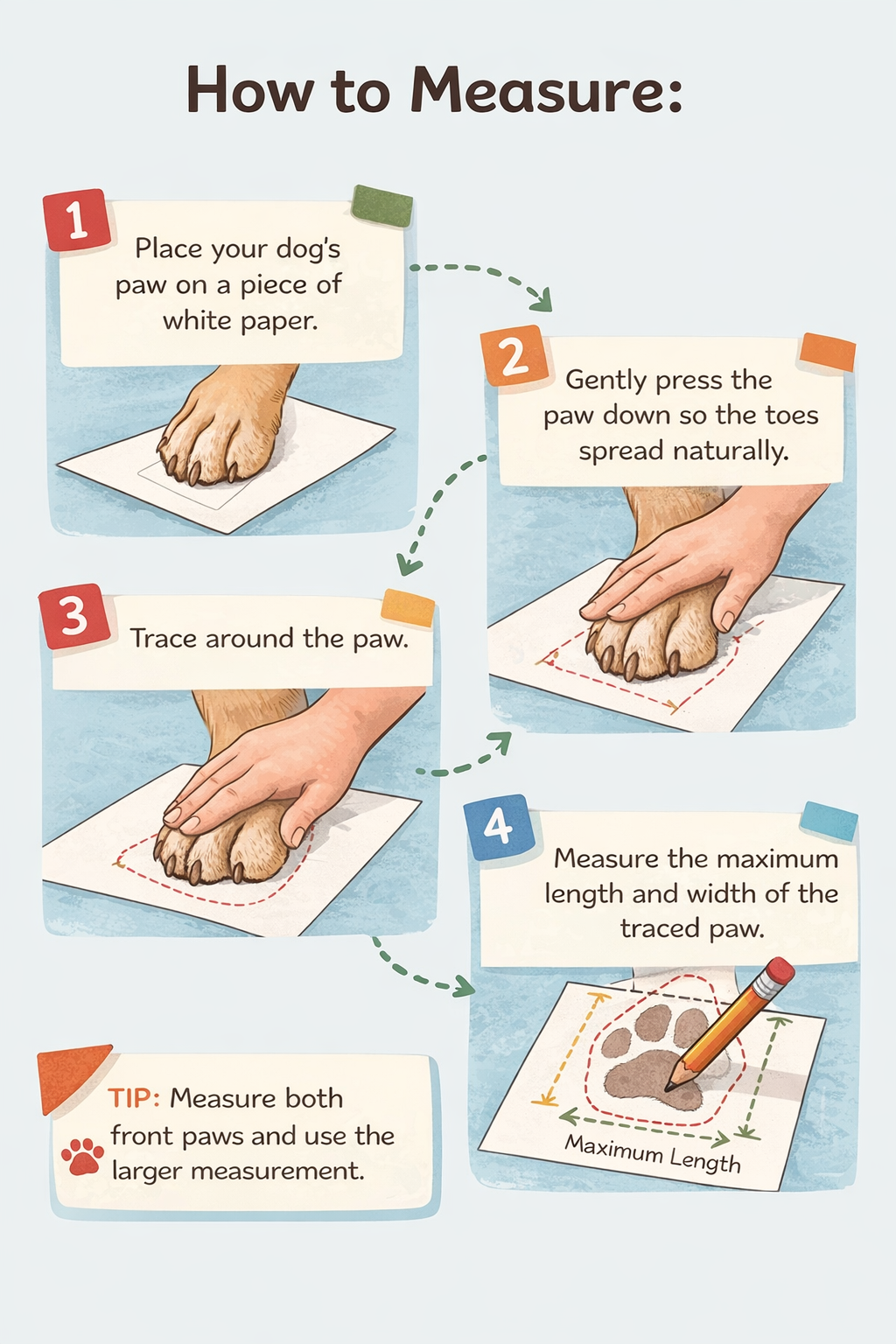 How to Measure:

1
Place your dog's paw on a piece of white paper.

2
Gently press the paw down so the toes spread naturally.

3
Trace around the paw.

4
Measure the maximum length and width of the traced paw.

Maximum Length

TIP: Measure both front paws and use the larger measurement.