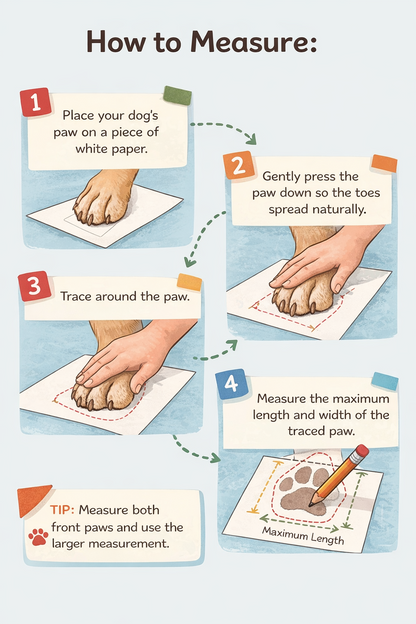 How to Measure:

1
Place your dog's paw on a piece of white paper.

2
Gently press the paw down so the toes spread naturally.

3
Trace around the paw.

4
Measure the maximum length and width of the traced paw.

Maximum Length

TIP: Measure both front paws and use the larger measurement.