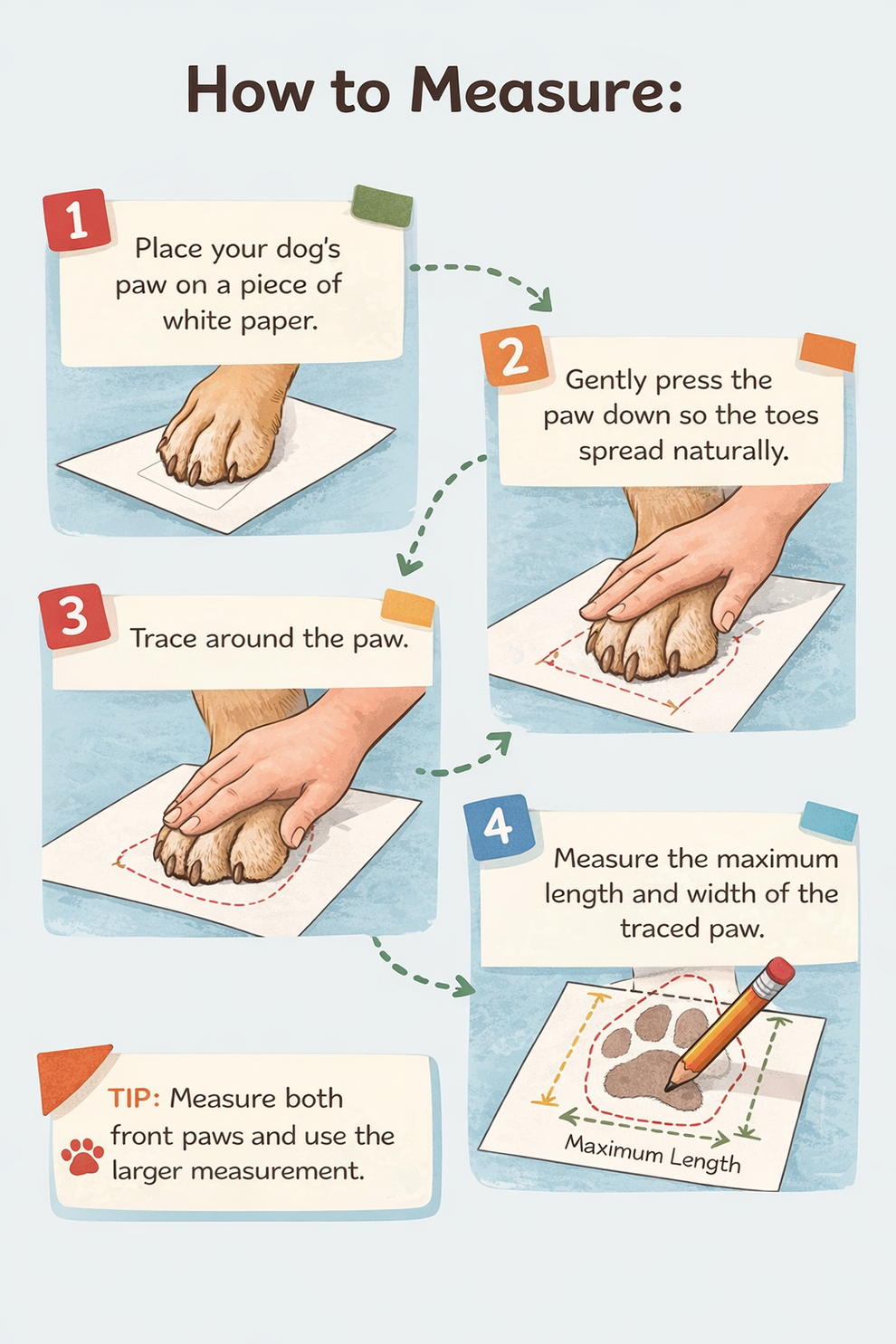 How to Measure:

1
Place your dog's paw on a piece of white paper.

2
Gently press the paw down so the toes spread naturally.

3
Trace around the paw.

4
Measure the maximum length and width of the traced paw.

Maximum Length

TIP: Measure both front paws and use the larger measurement.