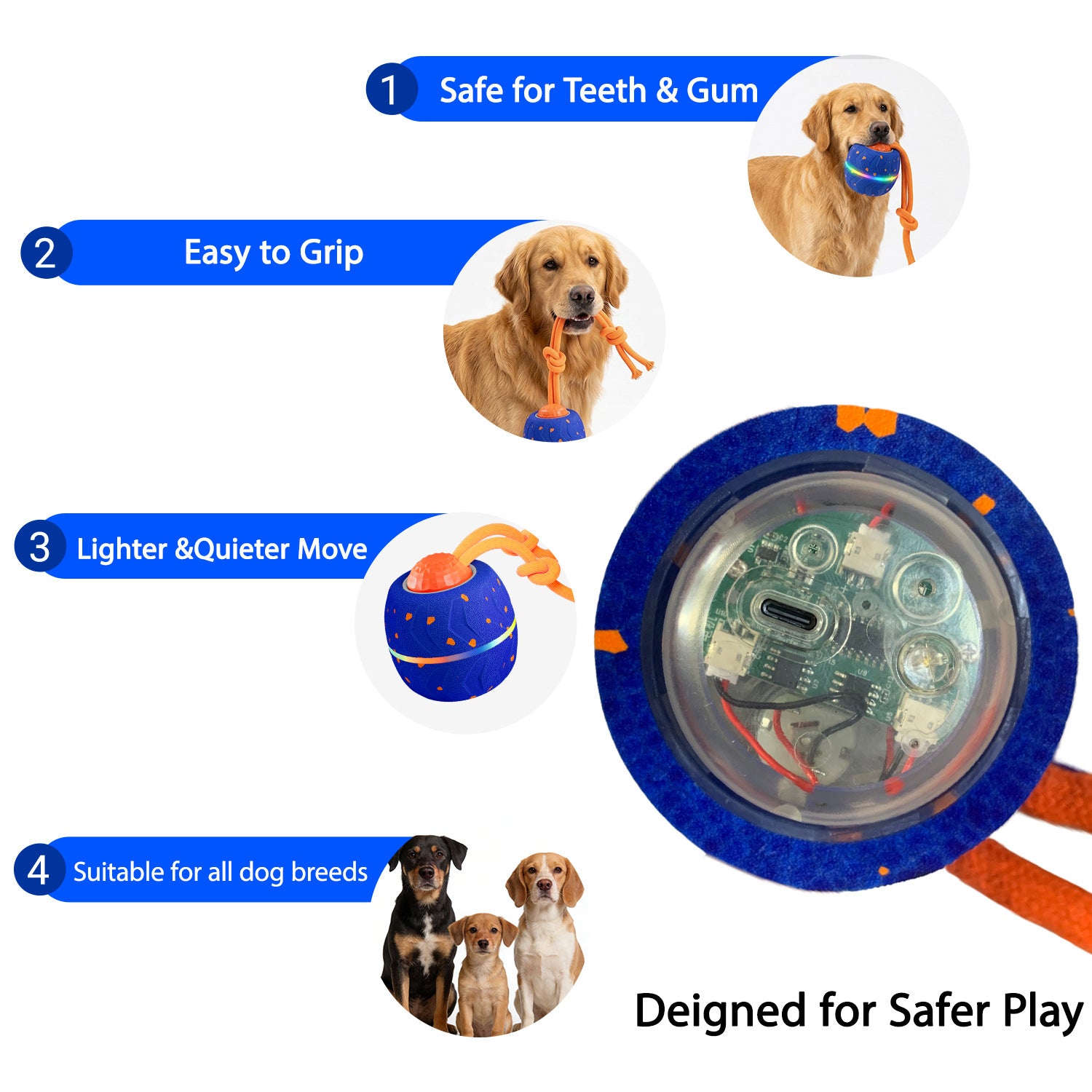 1 Safe for Teeth & Gum

2 Easy to Grip

3 Lighter &Quieter Move

4 Suitable for all dog breeds

Deigned for Safer Play