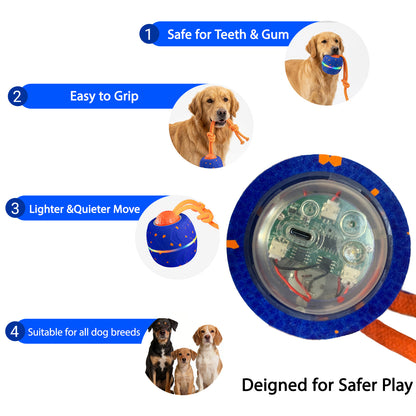 1 Safe for Teeth & Gum

2 Easy to Grip

3 Lighter &Quieter Move

4 Suitable for all dog breeds

Deigned for Safer Play