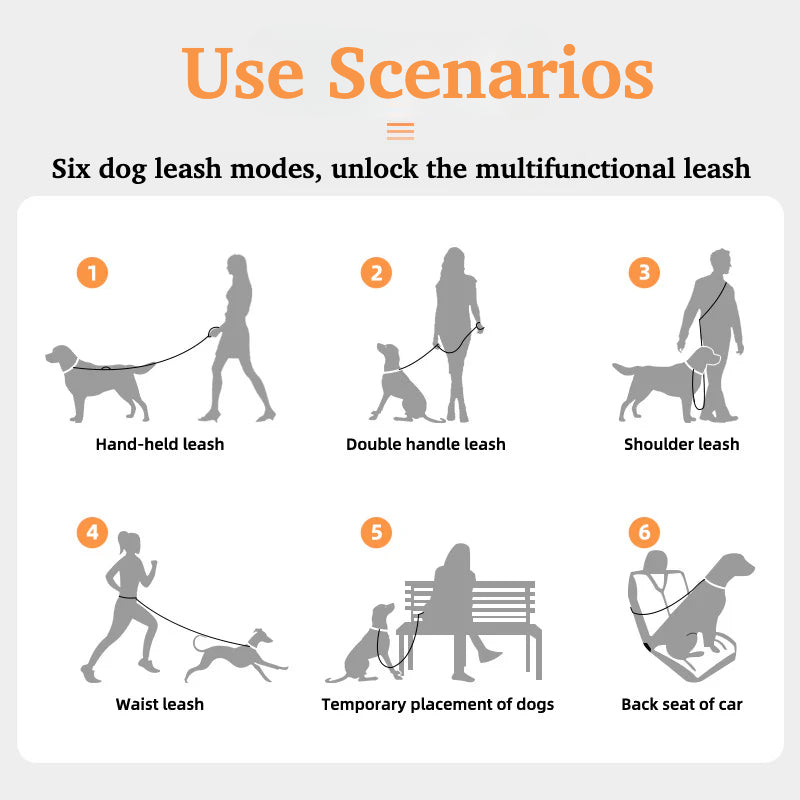 Use Scenarios

Six dog leash modes, unlock the multifunctional leash

1

Hand-held leash

2

Double handle leash

3

Shoulder leash

4

Waist leash

5

Temporary placement of dogs

6

Back seat of car